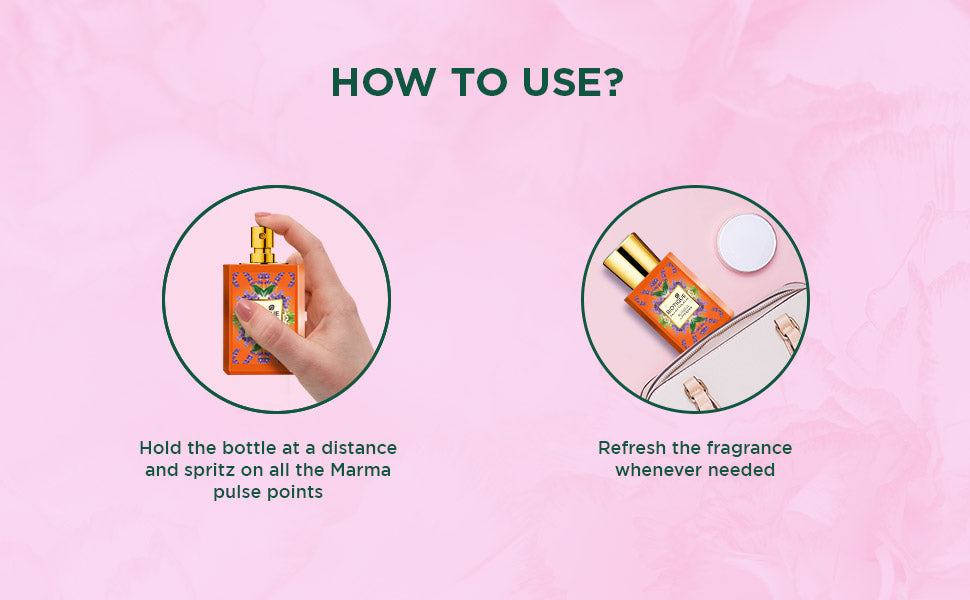 HOW TO USE?

BIOTIQUE

Hold the bottle at a distance and spritz on all the Marma pulse points

Refresh the fragrance whenever needed