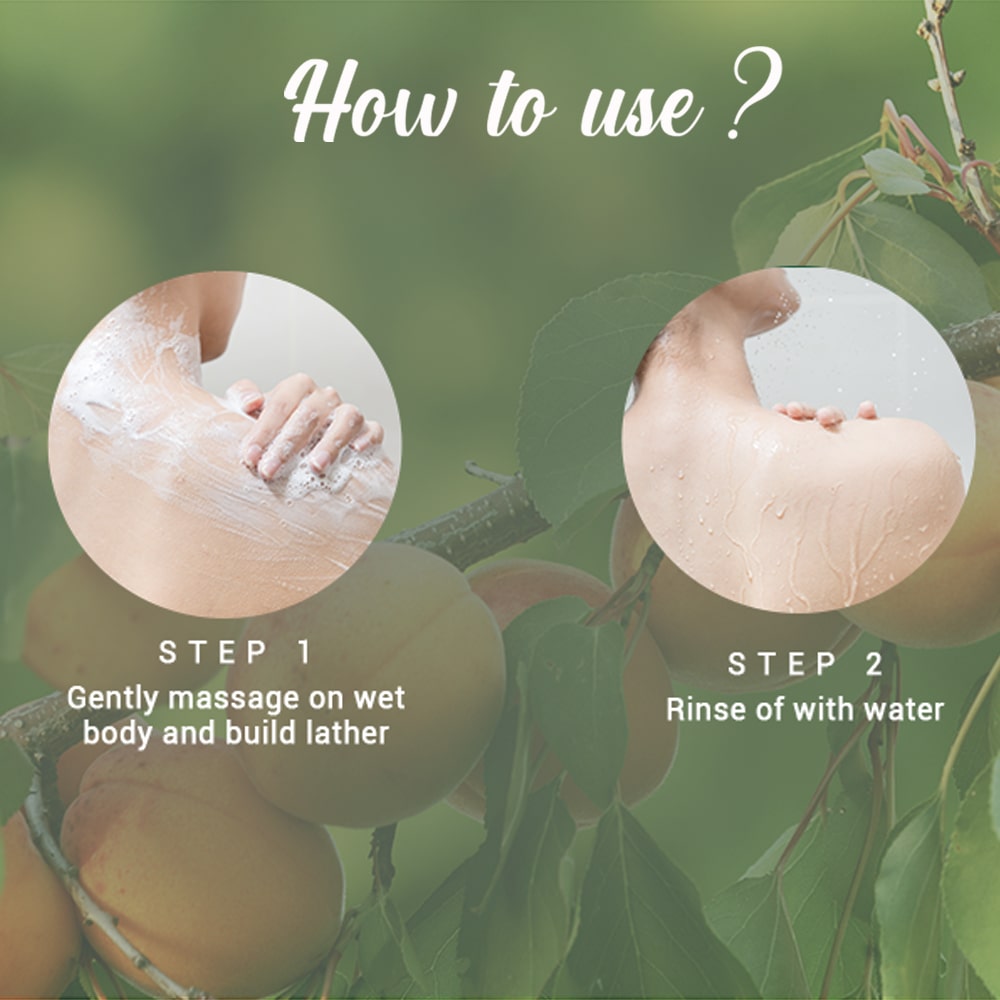 How to use ?

STEP 1
Gently massage on wet body and build lather

STEP 2
Rinse of with water