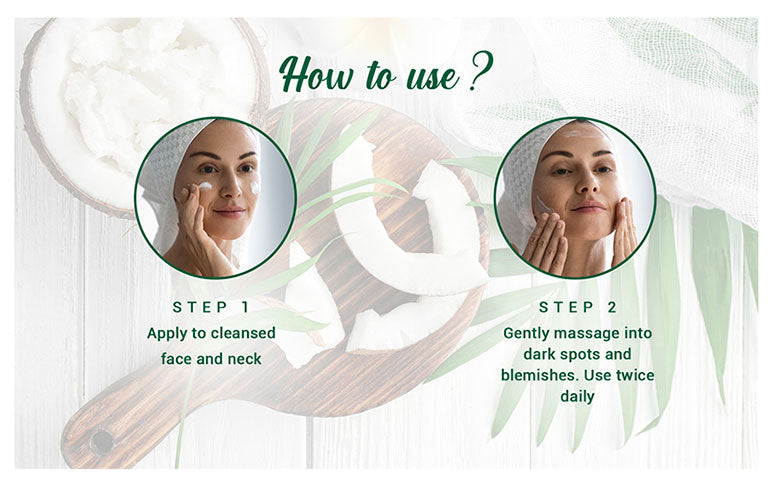 How to use ?

STEP 1
Apply to cleansed face and neck

STEP 2
Gently massage into dark spots and blemishes. Use twice daily