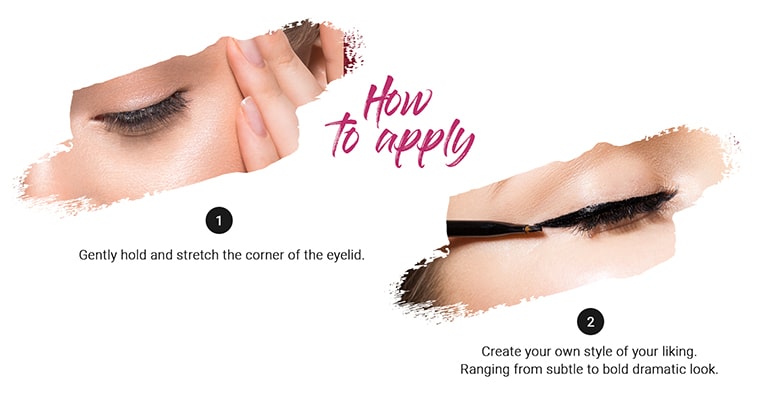 How to apply

1

Gently hold and stretch the corner of the eyelid.

2

Create your own style of your liking. Ranging from subtle to bold dramatic look.