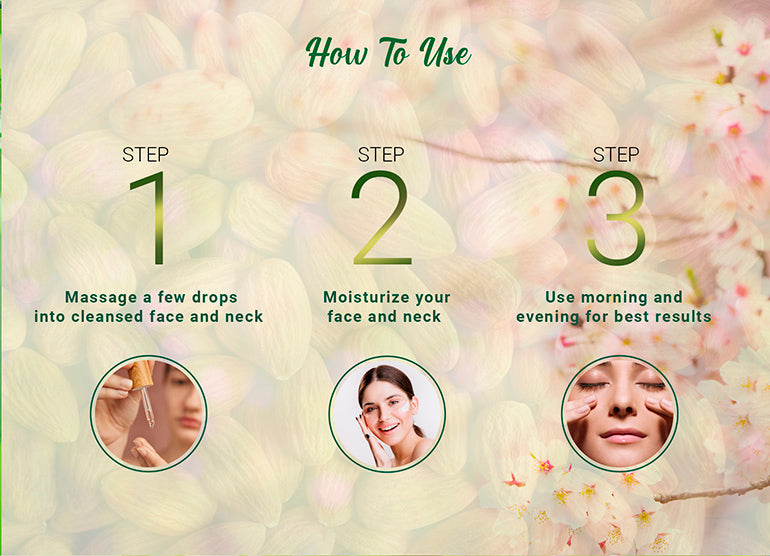 How To Use

STEP
1
Massage a few drops into cleansed face and neck

STEP
2
Moisturize your face and neck

STEP
3
Use morning and evening for best results