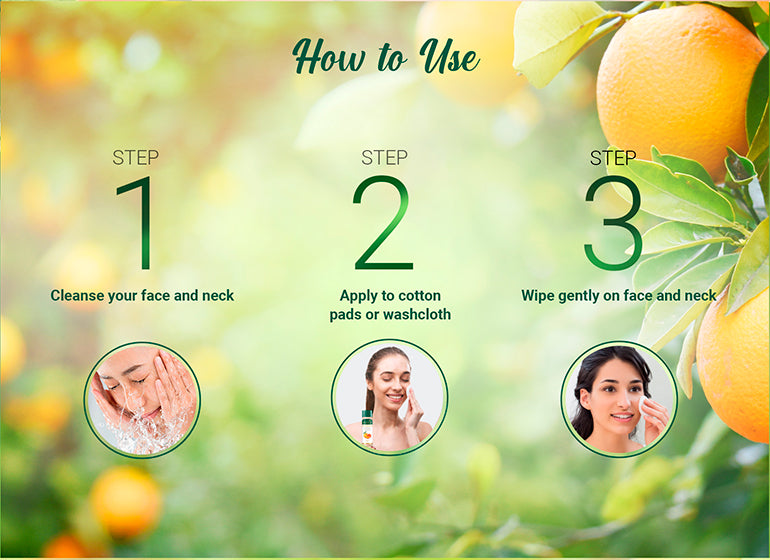 How to Use

STEP
1
Cleanse your face and neck

STEP
2
Apply to cotton pads or washcloth

STEP
3
Wipe gently on face and neck