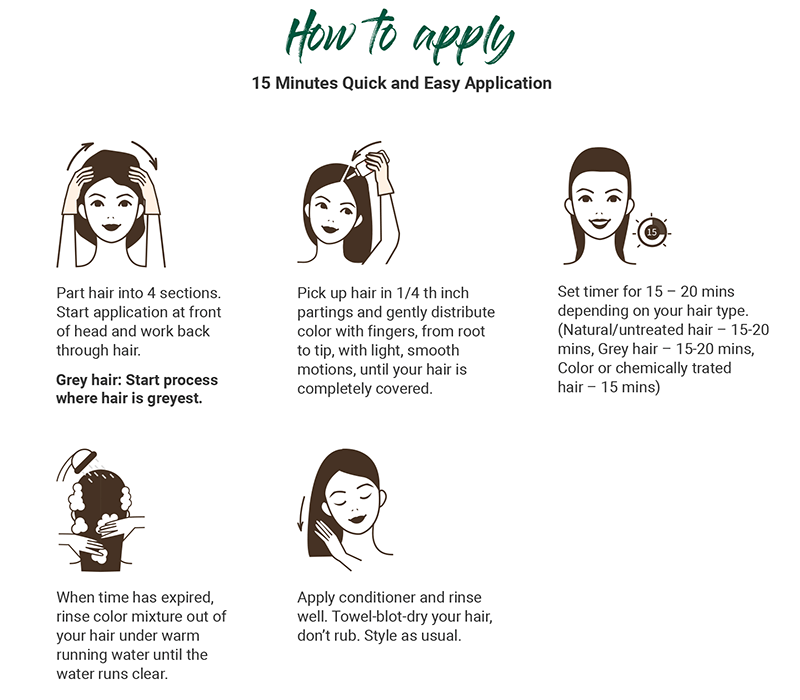 How to apply

15 Minutes Quick and Easy Application

Part hair into 4 sections. Start application at front of head and work back through hair.

Grey hair: Start process where hair is greyest.

Pick up hair in 1/4 th inch partings and gently distribute color with fingers, from root to tip, with light, smooth motions, until your hair is completely covered.

15

Set timer for 15 – 20 mins depending on your hair type. (Natural/untreated hair – 15-20 mins, Grey hair – 15-20 mins, Color or chemically trated hair – 15 mins)

When time has expired, rinse color mixture out of your hair under warm running water until the water runs clear.

Apply conditioner and rinse well. Towel-blot-dry your hair, don't rub. Style as usual.