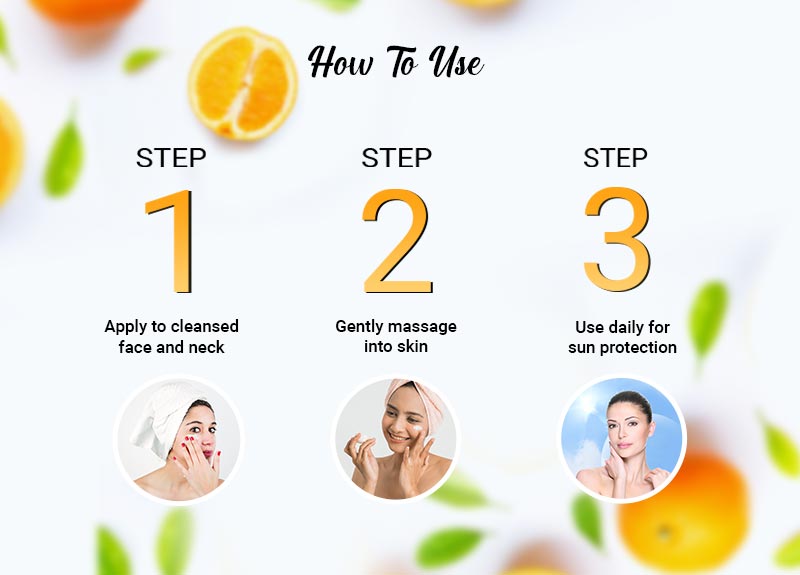 How To Use

STEP
1
Apply to cleansed face and neck

STEP
2
Gently massage into skin

STEP
3
Use daily for sun protection