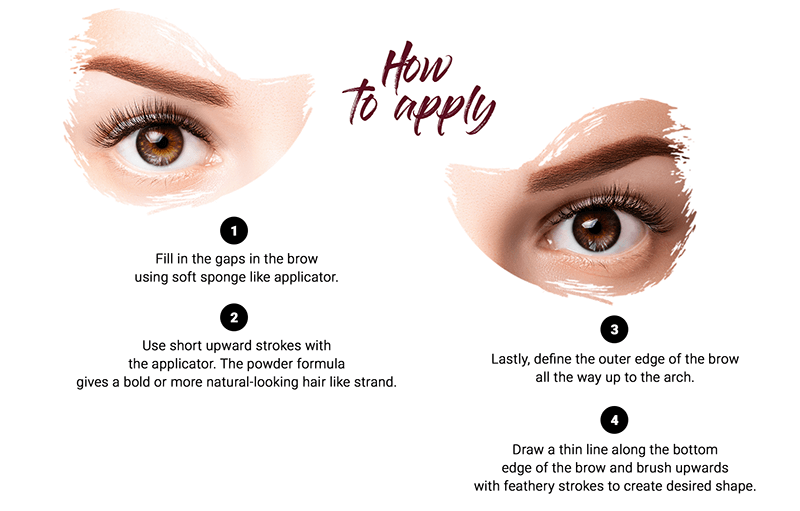 How to apply

1
Fill in the gaps in the brow using soft sponge like applicator.

2
Use short upward strokes with the applicator. The powder formula gives a bold or more natural-looking hair like strand.

3
Lastly, define the outer edge of the brow all the way up to the arch.

4
Draw a thin line along the bottom edge of the brow and brush upwards with feathery strokes to create desired shape.