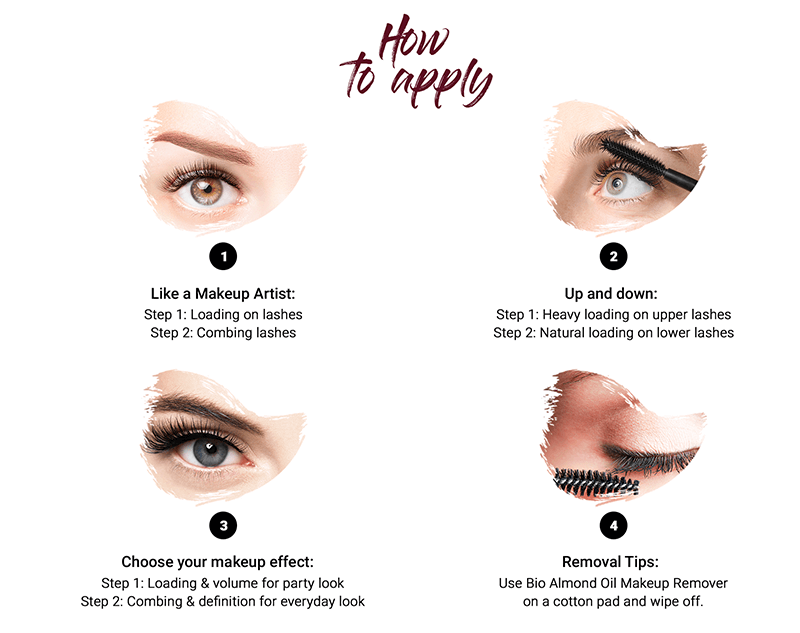 How to apply

1

Like a Makeup Artist:
Step 1: Loading on lashes
Step 2: Combing lashes

2

Up and down:
Step 1: Heavy loading on upper lashes
Step 2: Natural loading on lower lashes

3

Choose your makeup effect:
Step 1: Loading & volume for party look
Step 2: Combing & definition for everyday look

4

Removal Tips:
Use Bio Almond Oil Makeup Remover on a cotton pad and wipe off.