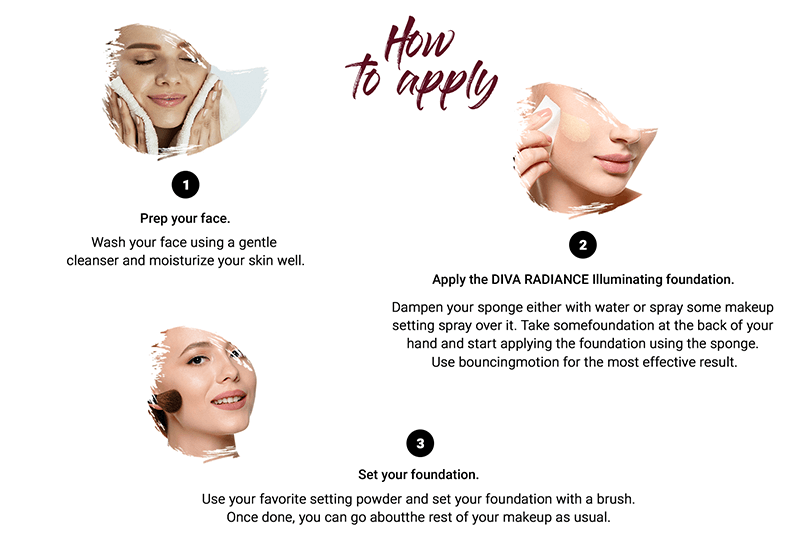 How to apply

1

Prep your face.

Wash your face using a gentle cleanser and moisturize your skin well.

2

Apply the DIVA RADIANCE Illuminating foundation.

Dampen your sponge either with water or spray some makeup setting spray over it. Take somefoundation at the back of your hand and start applying the foundation using the sponge. Use bouncingmotion for the most effective result.

3

Set your foundation.

Use your favorite setting powder and set your foundation with a brush. Once done, you can go aboutthe rest of your makeup as usual.