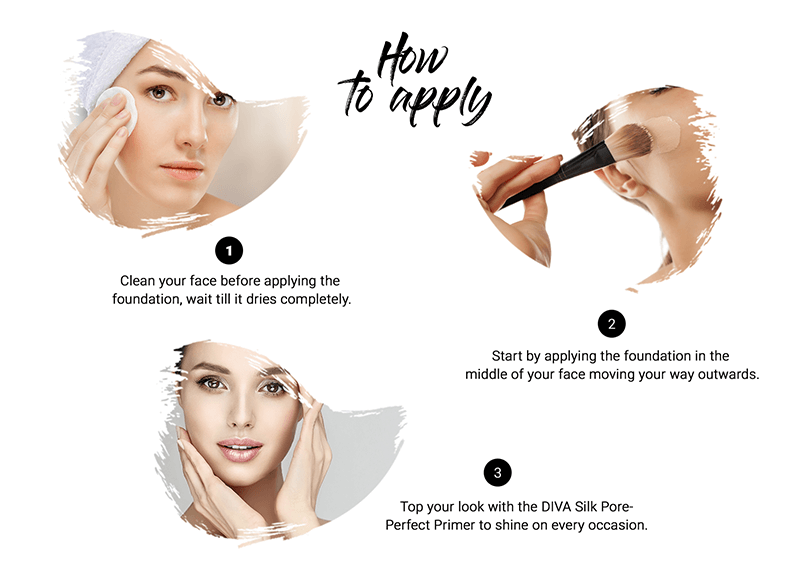 How to apply

1

Clean your face before applying the foundation, wait till it dries completely.

2

Start by applying the foundation in the middle of your face moving your way outwards.

3

Top your look with the DIVA Silk Pore-Perfect Primer to shine on every occasion.