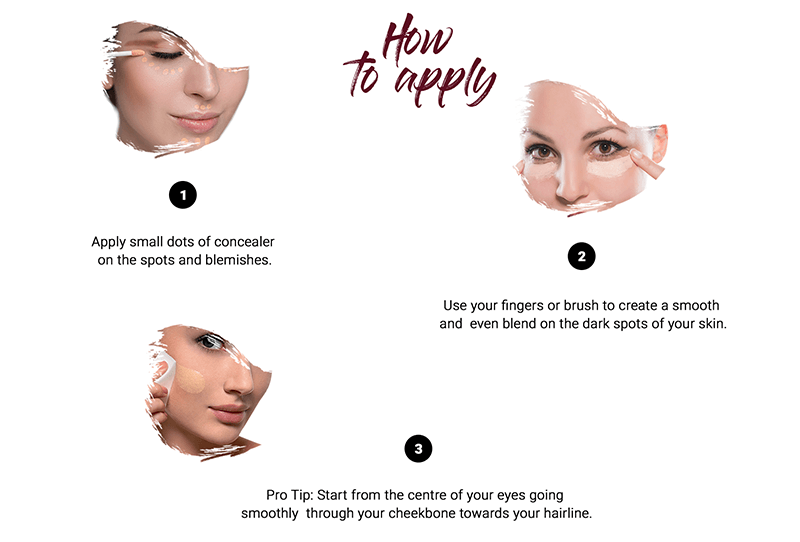 How to apply

1

Apply small dots of concealer on the spots and blemishes.

2

Use your fingers or brush to create a smooth and even blend on the dark spots of your skin.

3

Pro Tip: Start from the centre of your eyes going smoothly through your cheekbone towards your hairline.