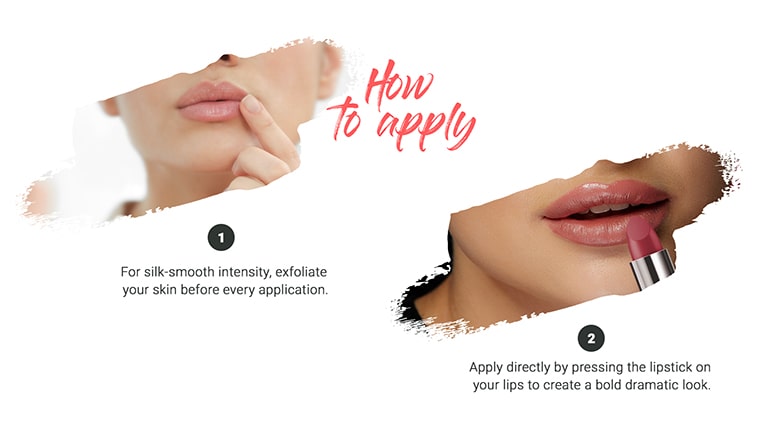 How to apply

1

For silk-smooth intensity, exfoliate your skin before every application.

2

Apply directly by pressing the lipstick on your lips to create a bold dramatic look.