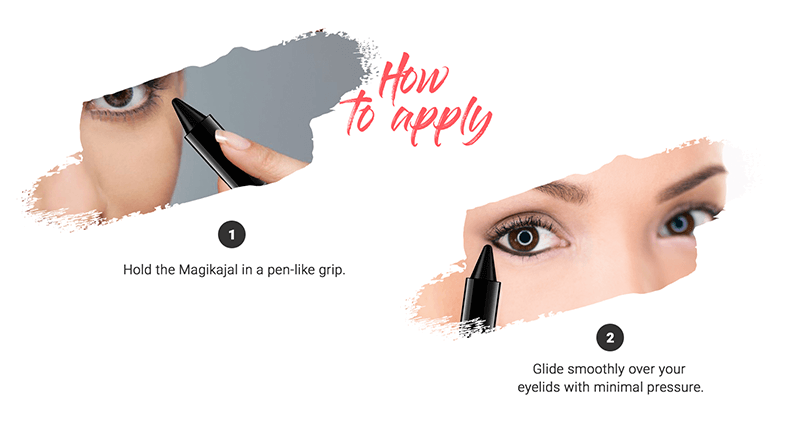 How to apply

1

Hold the Magikajal in a pen-like grip.

2

Glide smoothly over your eyelids with minimal pressure.