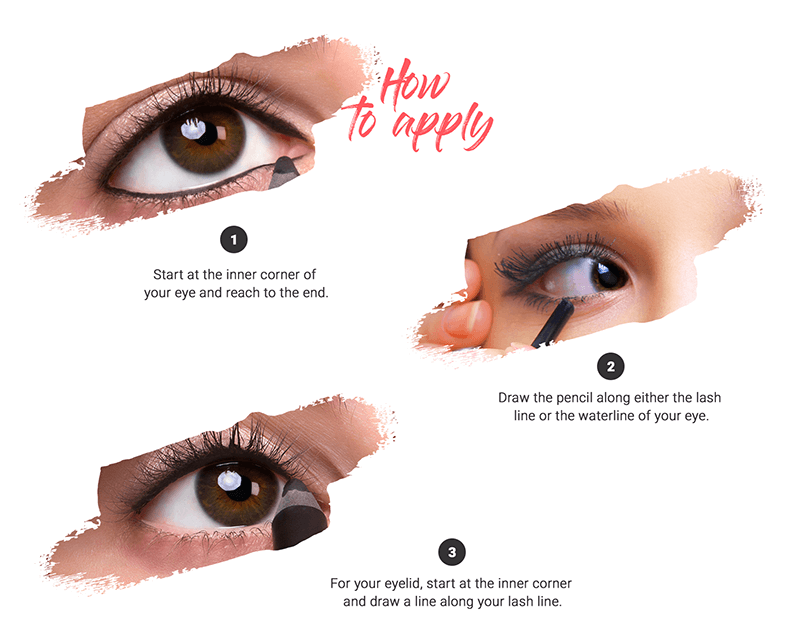 How to apply

1

Start at the inner corner of your eye and reach to the end.

2

Draw the pencil along either the lash line or the waterline of your eye.

3

For your eyelid, start at the inner corner and draw a line along your lash line.