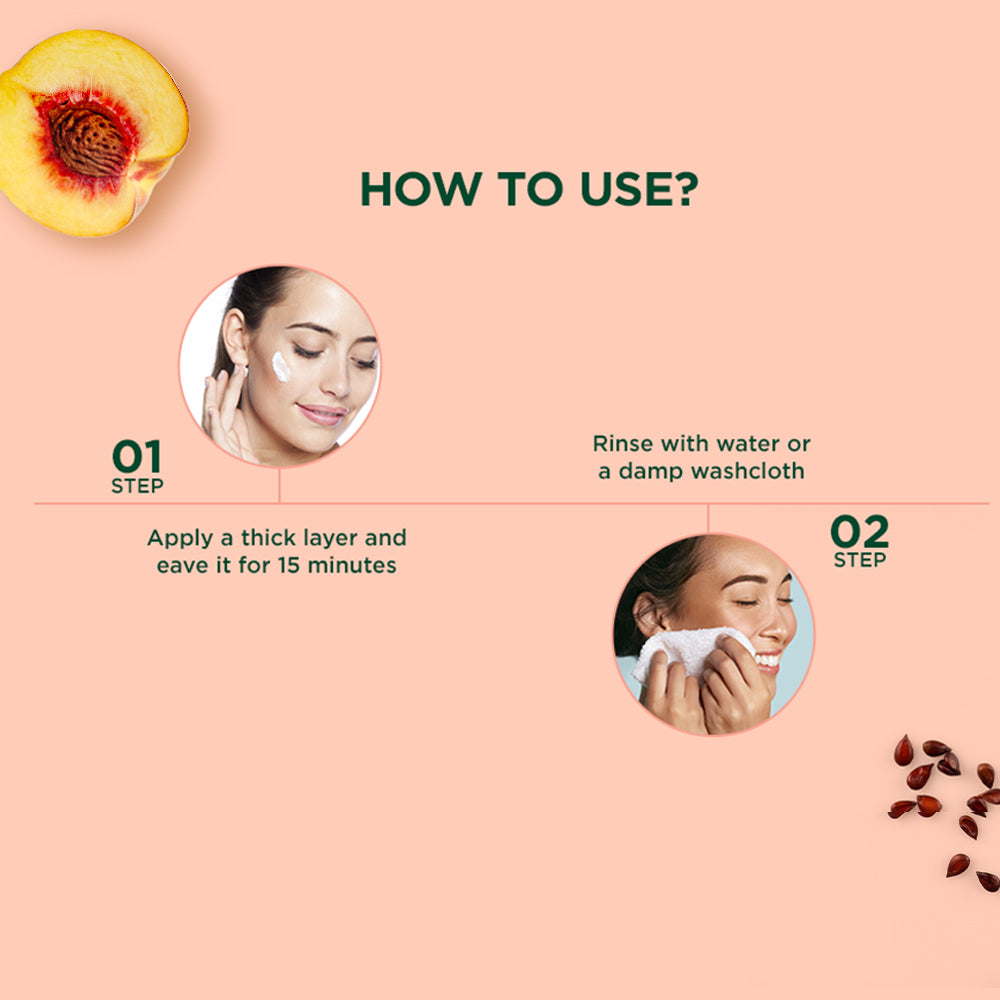 HOW TO USE?

01
STEP

Apply a thick layer and eave it for 15 minutes

Rinse with water or a damp washcloth

02
STEP