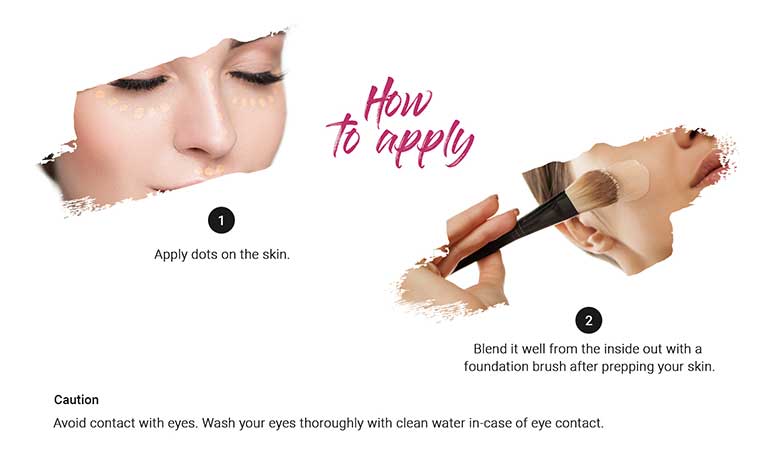 How to apply

1

Apply dots on the skin.

2

Blend it well from the inside out with a foundation brush after prepping your skin.

Caution

Avoid contact with eyes. Wash your eyes thoroughly with clean water in-case of eye contact.