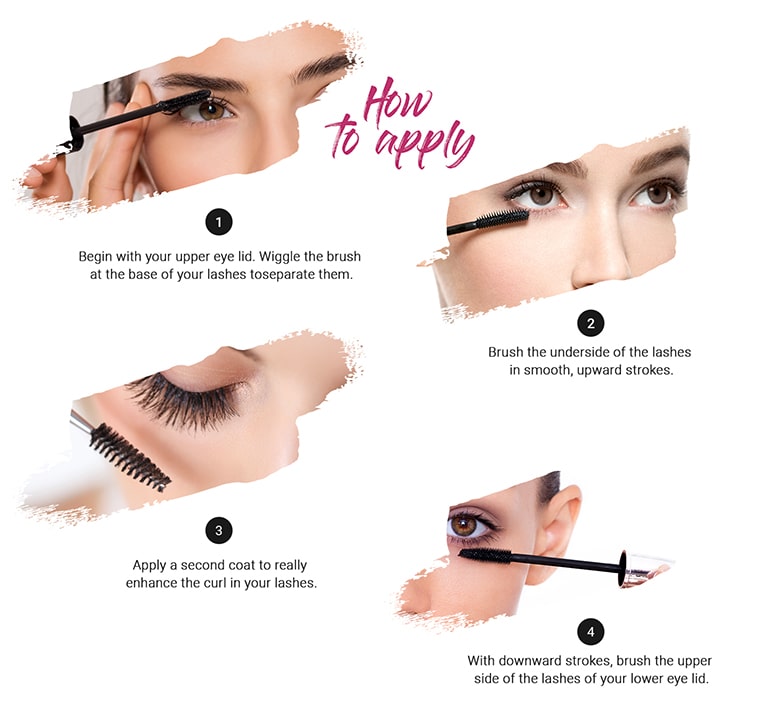 How to apply

1

Begin with your upper eye lid. Wiggle the brush at the base of your lashes toseparate them.

2

Brush the underside of the lashes in smooth, upward strokes.

3

Apply a second coat to really enhance the curl in your lashes.

4

With downward strokes, brush the upper side of the lashes of your lower eye lid.