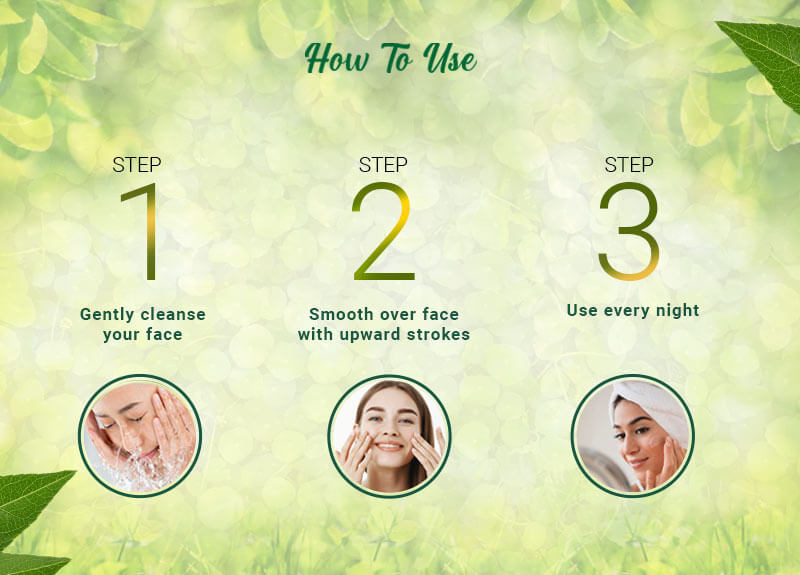 How To Use

STEP
1
Gently cleanse your face

STEP
2
Smooth over face with upward strokes

STEP
3
Use every night