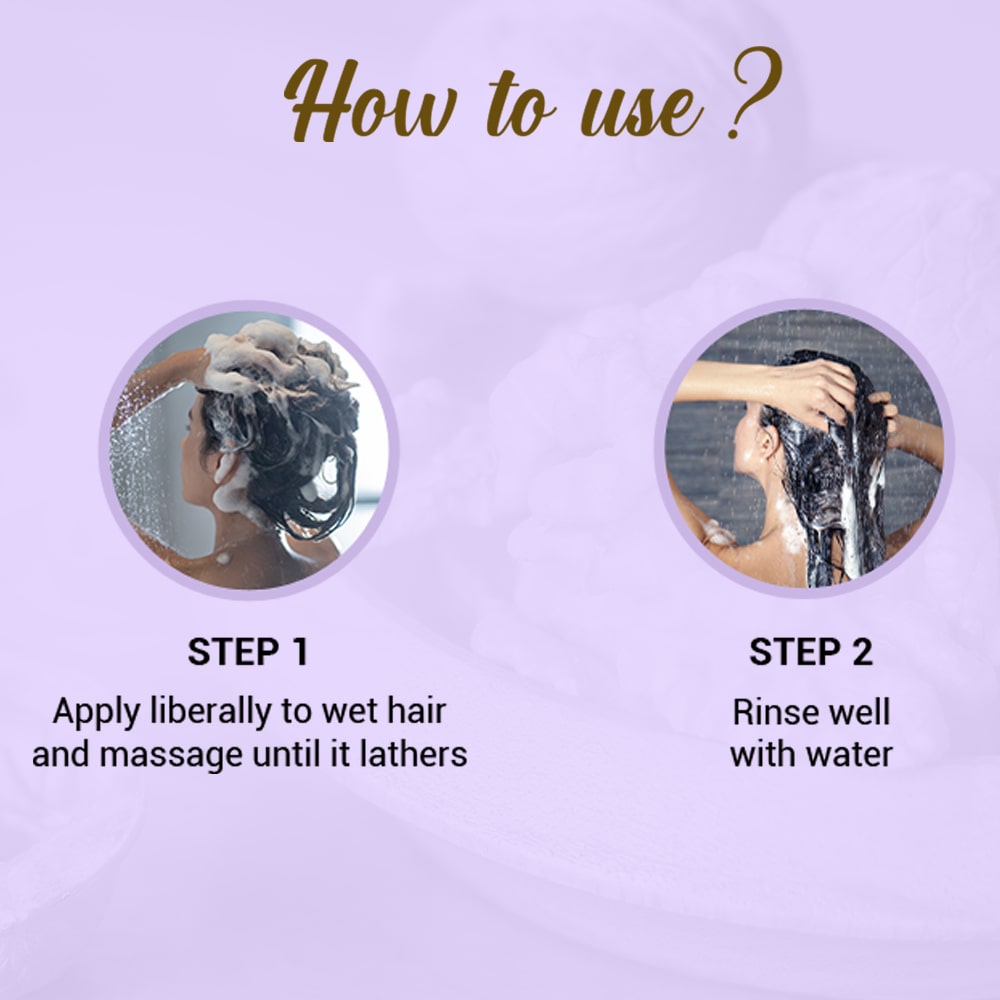 How to use ?

STEP 1
Apply liberally to wet hair and massage until it lathers

STEP 2
Rinse well with water