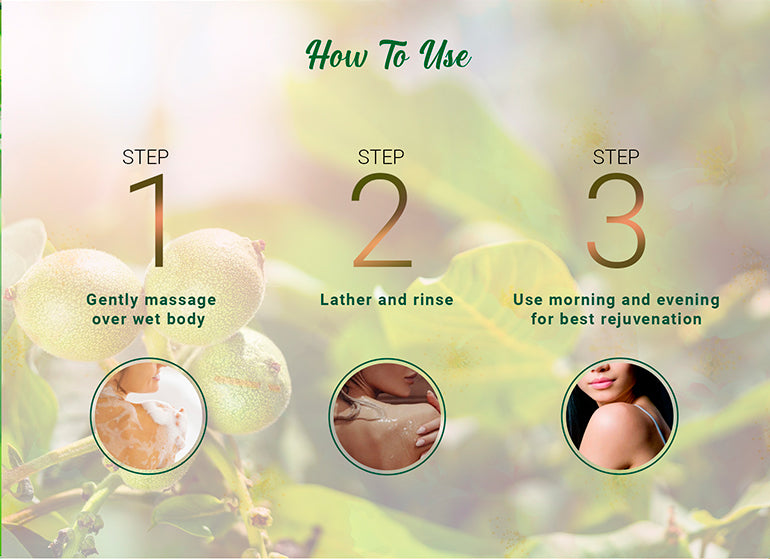 How To Use

STEP
1
Gently massage over wet body

STEP
2
Lather and rinse

STEP
3
Use morning and evening for best rejuvenation