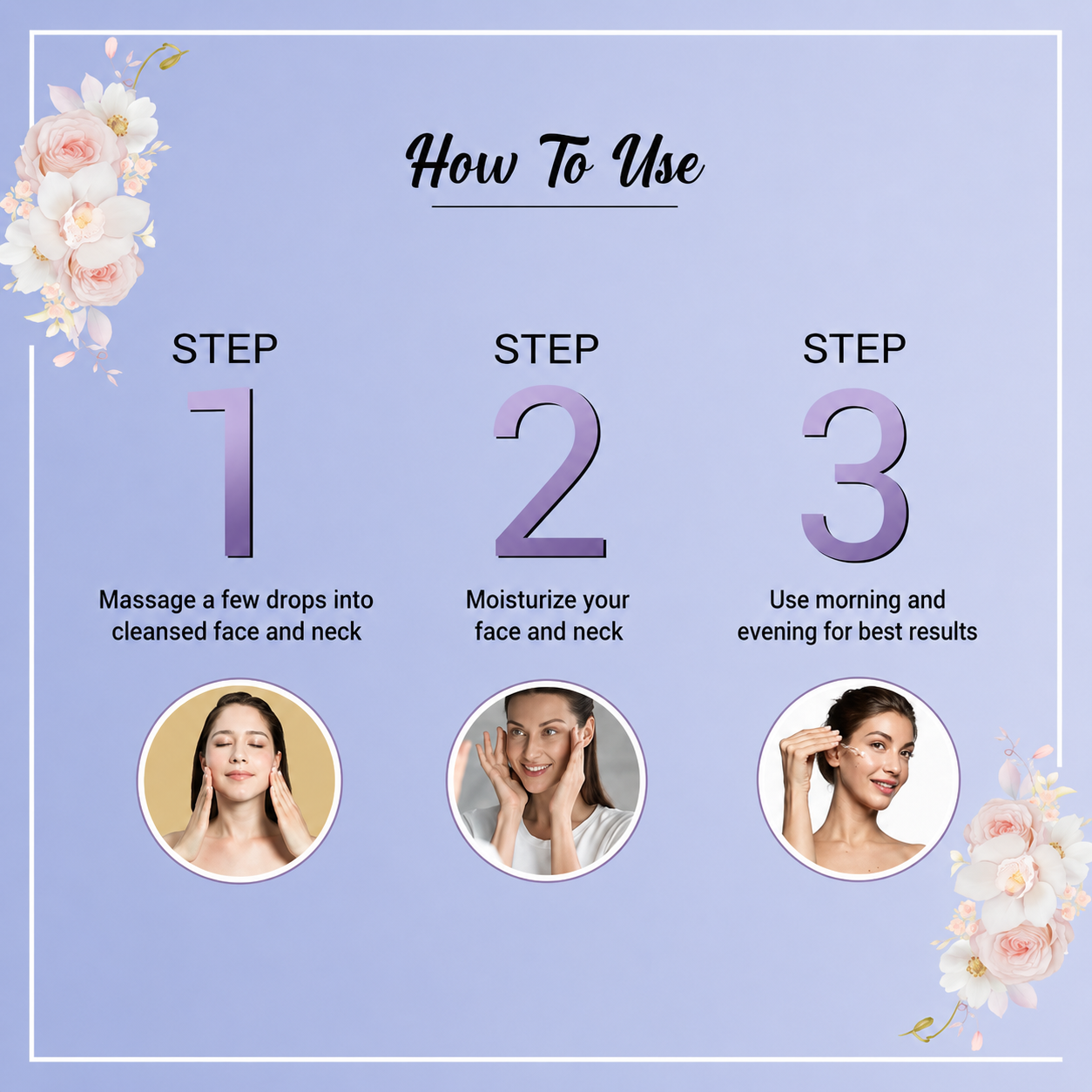 How To Use

STEP
1
Massage a few drops into cleansed face and neck

STEP
2
Moisturize your face and neck

STEP
3
Use morning and evening for best results