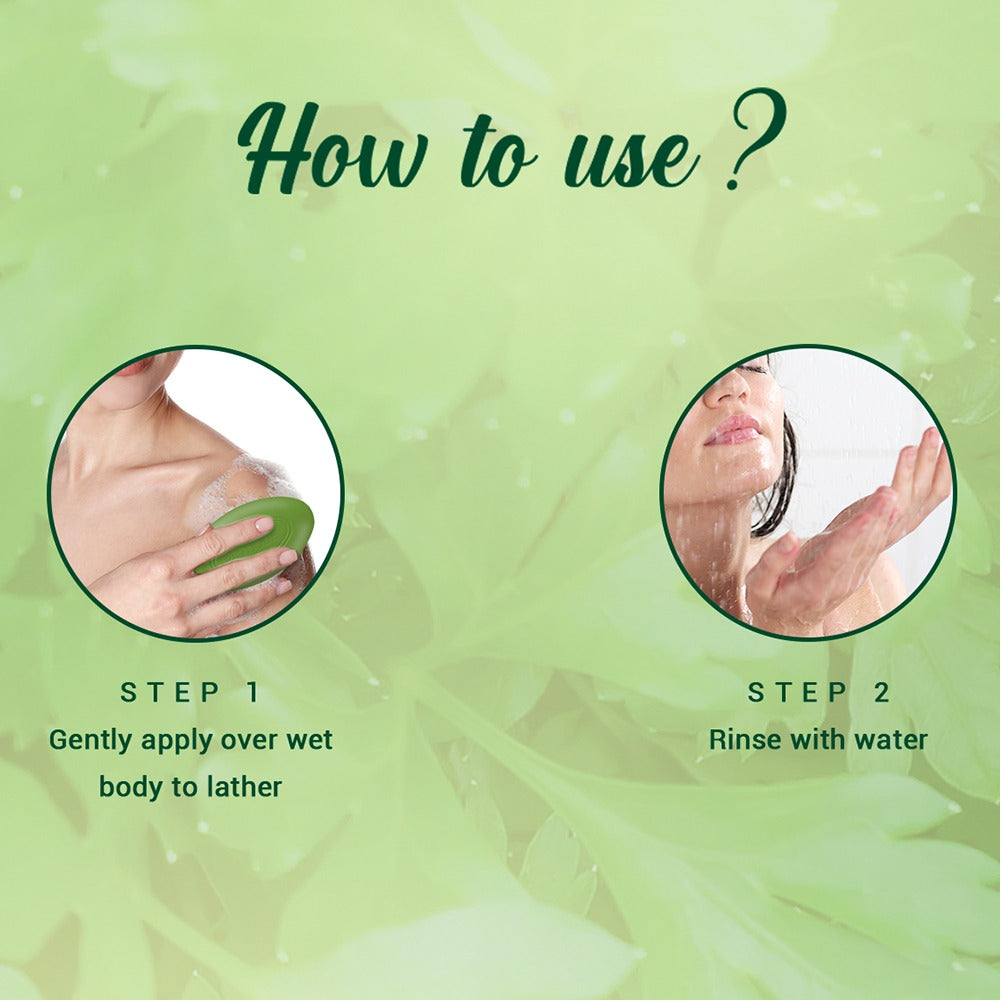 How to use ?

STEP 1
Gently apply over wet body to lather

STEP 2
Rinse with water