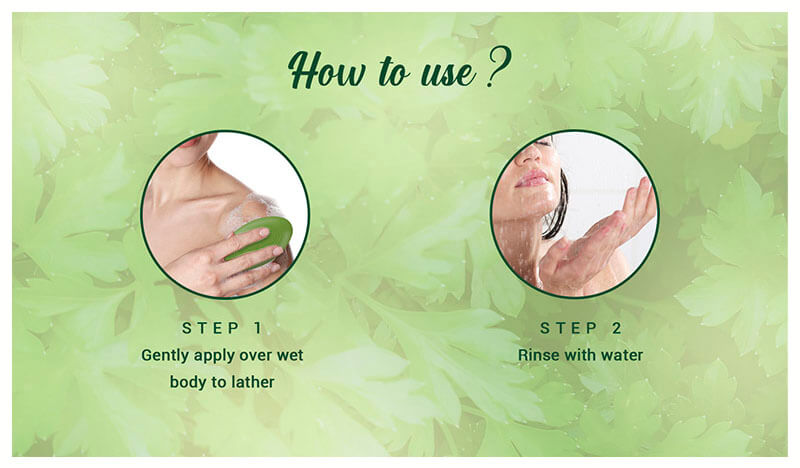 How to use ?

STEP 1
Gently apply over wet body to lather

STEP 2
Rinse with water