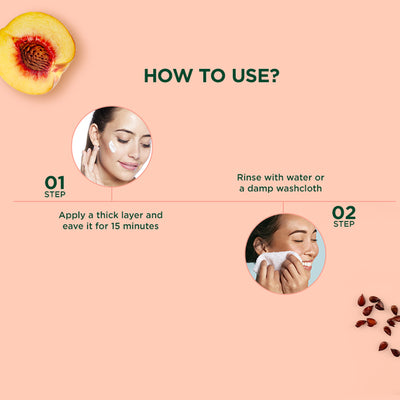 HOW TO USE?

01
STEP

Apply a thick layer and eave it for 15 minutes

Rinse with water or a damp washcloth

02
STEP