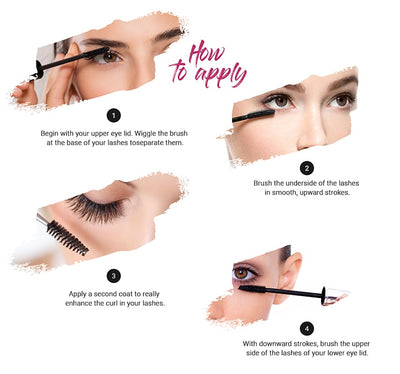 How to apply

1

Begin with your upper eye lid. Wiggle the brush at the base of your lashes toseparate them.

2

Brush the underside of the lashes in smooth, upward strokes.

3

Apply a second coat to really enhance the curl in your lashes.

4

With downward strokes, brush the upper side of the lashes of your lower eye lid.